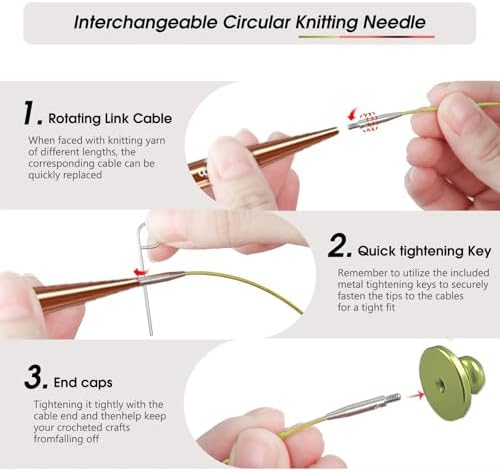 Interchangeable Circular Knitting Needle

1. Rotating Link Cable

When faced with knitting yarn of different lengths, the corresponding cable can be quickly replaced

2. Quick tightening Key

Remember to utilize the included metal tightening keys to securely fasten the tips to the cables for a tight fit

3. End caps

Tightening it tightly with the cable end and thenhelp keep your crocheted crafts fromfalling off